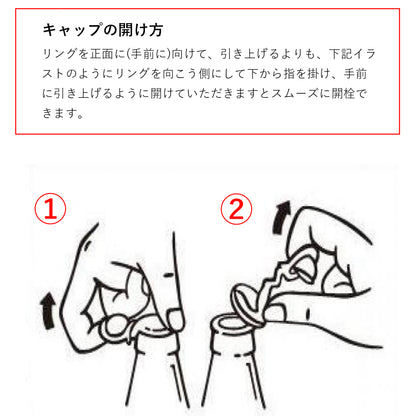 キャップの開け方

リングを正面に(手前に)向けて、引き上げるよりも、下記イラストのようにリングを向こう側にして下から指を掛け、手前に引き上げるように開けていただきますとスムーズに開栓できます。

①

②